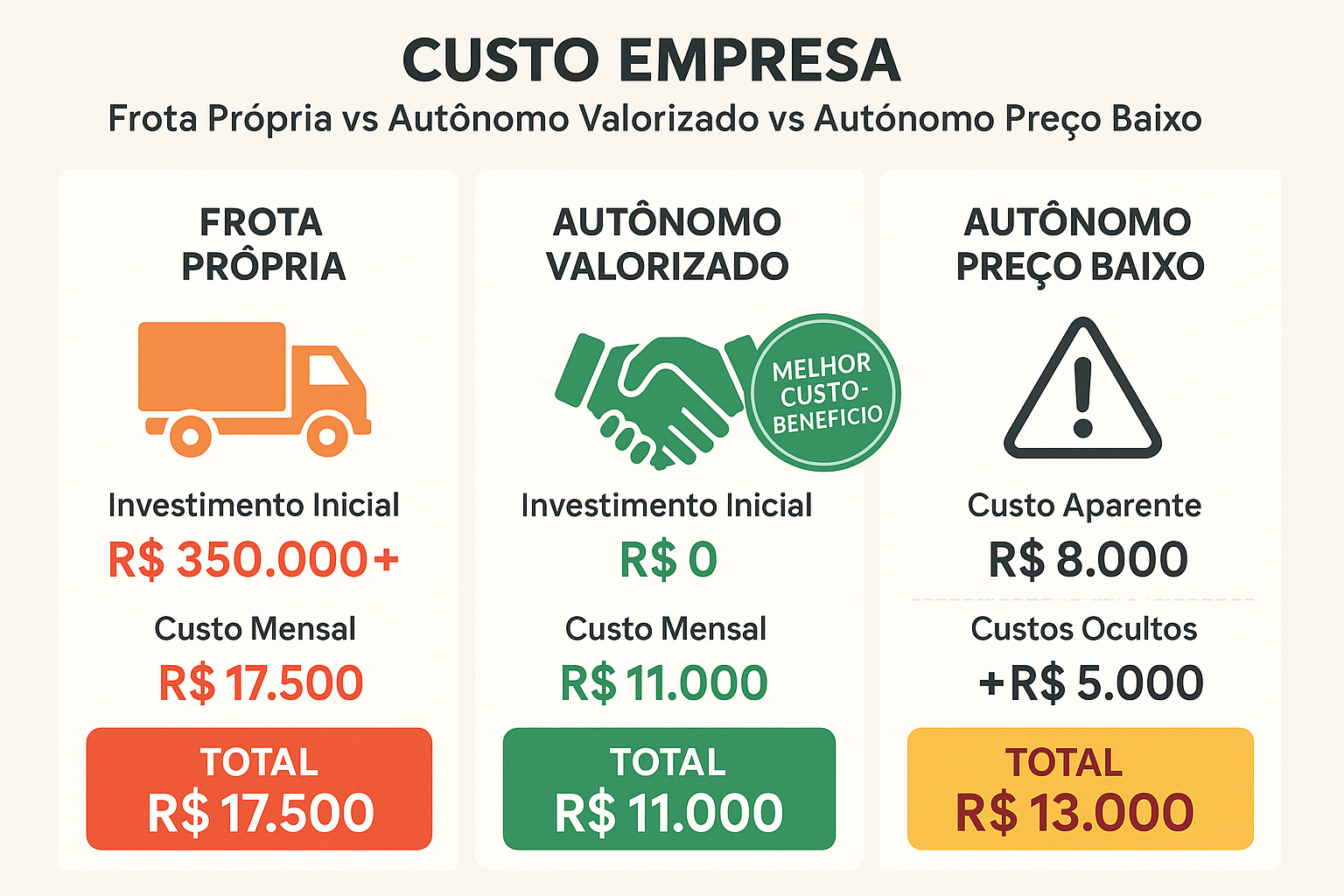 CUSTO EMPRESA
Frota Própria vs Autônomo Valorizado vs Autónomo Preço Baixo

FROTA PRÔPRIA

Investimento Inicial
R$ 350.000+

Custo Mensal
R$ 17.500

TOTAL
R$ 17.500

AUTÔNOMO VALORIZADO

MELHOR CUSTO-BENEFICIO

Investimento Inicial
R$ 0

Custo Mensal
R$ 11.000

TOTAL
R$ 11.000

AUTÔNOMO PREÇO BAIXO

Custo Aparente
R$ 8.000

Custos Ocultos
+R$ 5.000

TOTAL
R$ 13.000